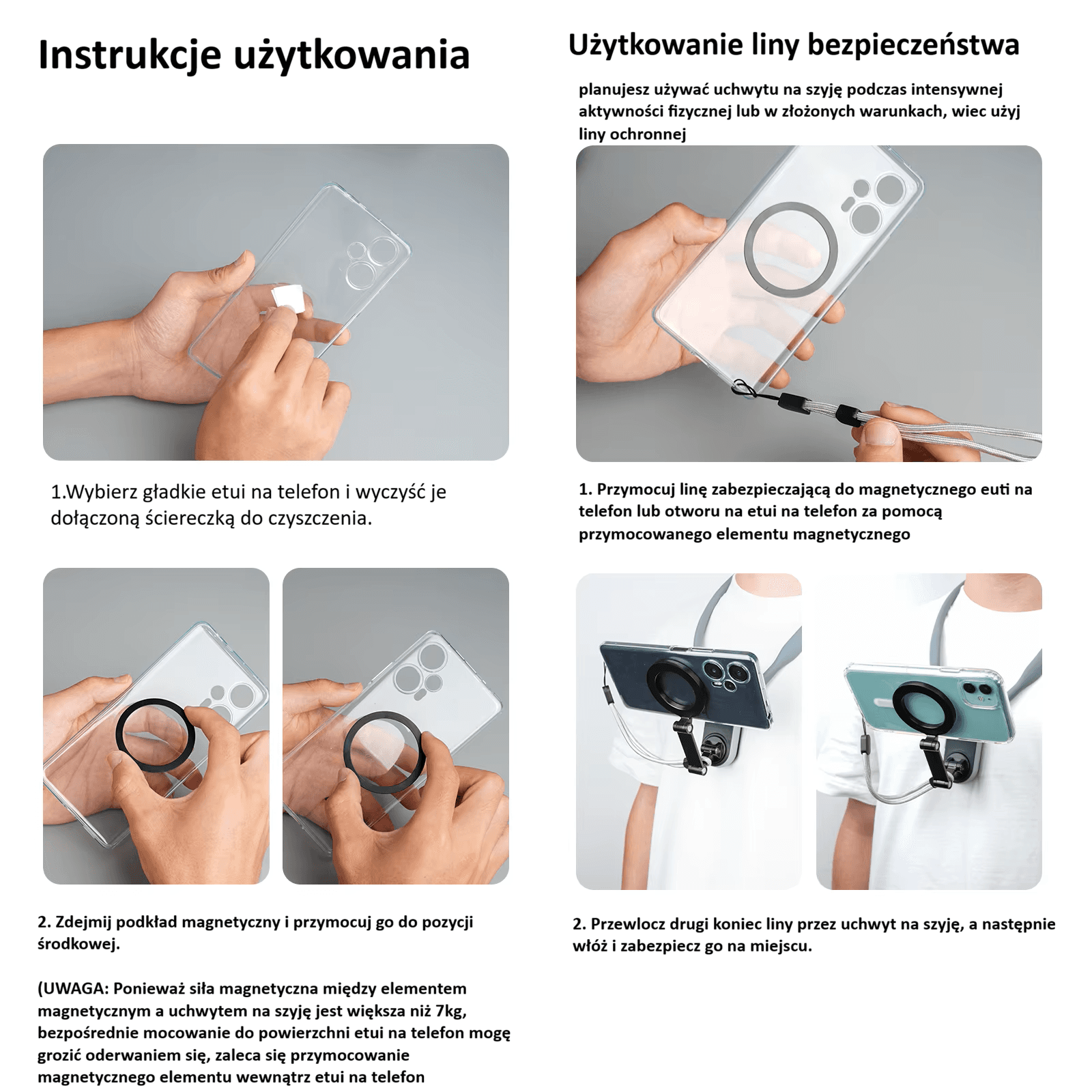 Instrukcje użytkowania

1.Wybierz gładkie etui na telefon i wyczyść je dołączoną ściereczką do czyszczenia.

2. Zdejmij podkład magnetyczny i przymocuj go do pozycji środkowej.

(UWAGA: Ponieważ siła magnetyczna między elementem magnetycznym a uchwytem na szyję jest większa niż 7kg, bezpośrednie mocowanie do powierzchni etui na telefon mogę grozić oderwaniem się, zaleca się przymocowanie magnetycznego elementu wewnątrz etui na telefon

Użytkowanie liny bezpieczeństwa

planujesz używać uchwytu na szyję podczas intensywnej aktywności fizycznej lub w złożonych warunkach, wiec użyj liny ochronnej

1. Przymocuj linę zabezpieczającą do magnetycznego euti na telefon lub otworu na etui na telefon za pomocą przymocowanego elementu magnetycznego

2. Przewlocz drugi koniec liny przez uchwyt na szyję, a następnie włóż i zabezpiecz go na miejscu.