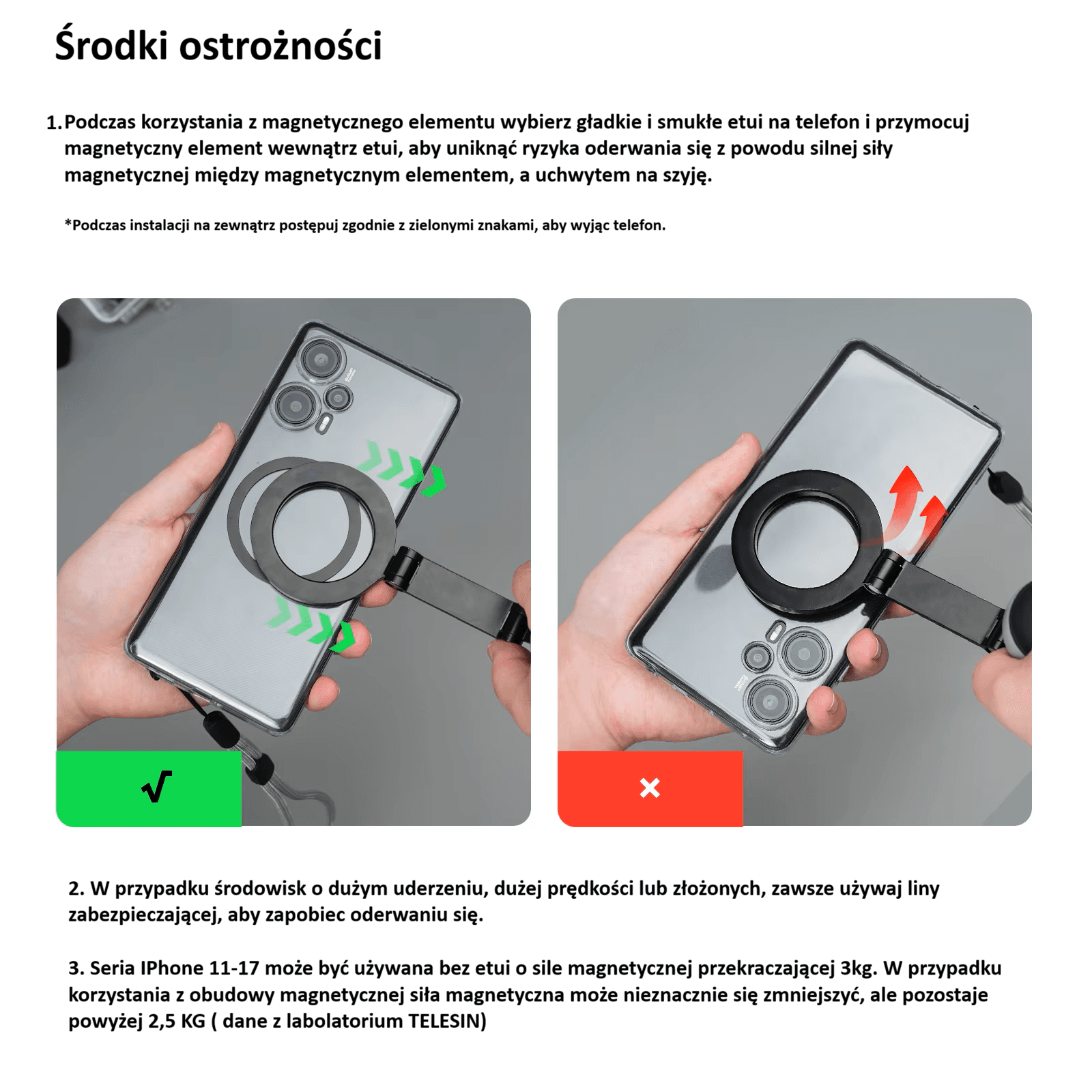 Środki ostrożności

1. Podczas korzystania z magnetycznego elementu wybierz gładkie i smukłe etui na telefon i przymocuj magnetyczny element wewnątrz etui, aby uniknąć ryzyka oderwania się z powodu silnej siły magnetycznej między magnetycznym elementem, a uchwytem na szyję.

*Podczas instalacji na zewnątrz postępuj zgodnie z zielonymi znakami, aby wyjąc telefon.

√

×

2. W przypadku środowisk o dużym uderzeniu, dużej prędkości lub złożonych, zawsze używaj liny zabezpieczającej, aby zapobiec oderwaniu się.

3. Seria IPhone 11-17 może być używana bez etui o sile magnetycznej przekraczającej 3kg. W przypadku korzystania z obudowy magnetycznej siła magnetyczna może nieznacznie się zmniejszyć, ale pozostaje powyżej 2,5 KG ( dane z labolatorium TELESIN)